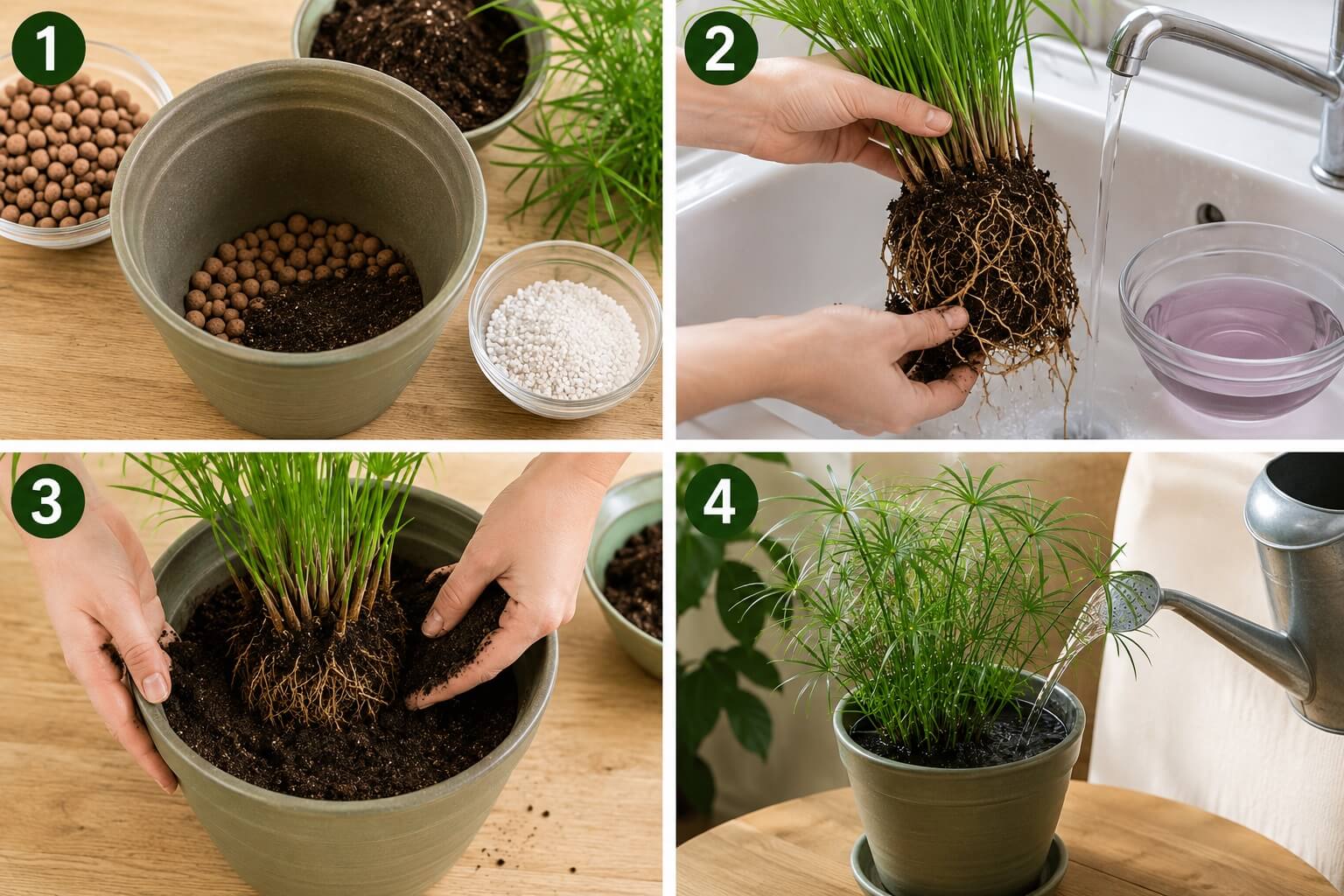 1

2

3

4