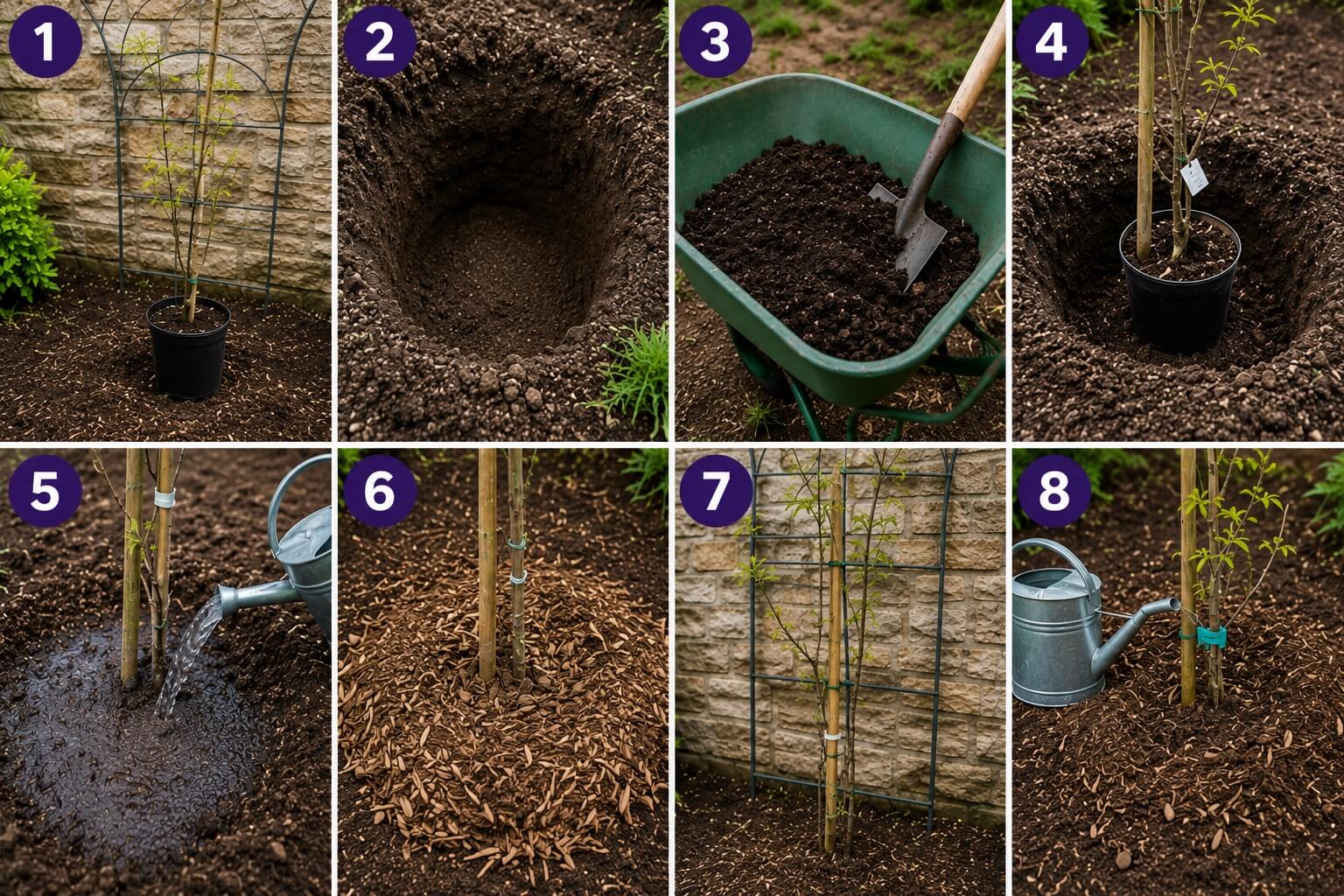 1

2

3

4

5

6

7

8